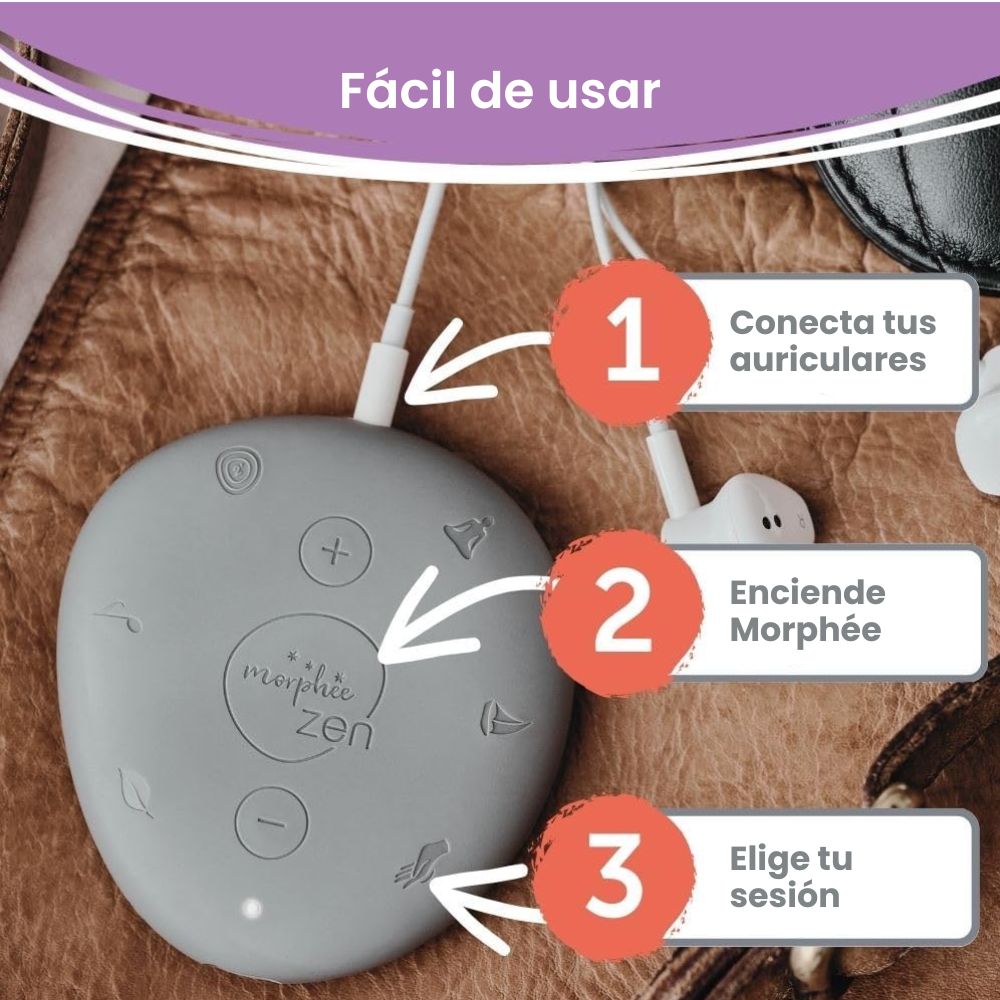 Fácil de usar

1 Conecta tus auriculares

2 Enciende Morphée

3 Elige tu sesión

+

morphée zen

−