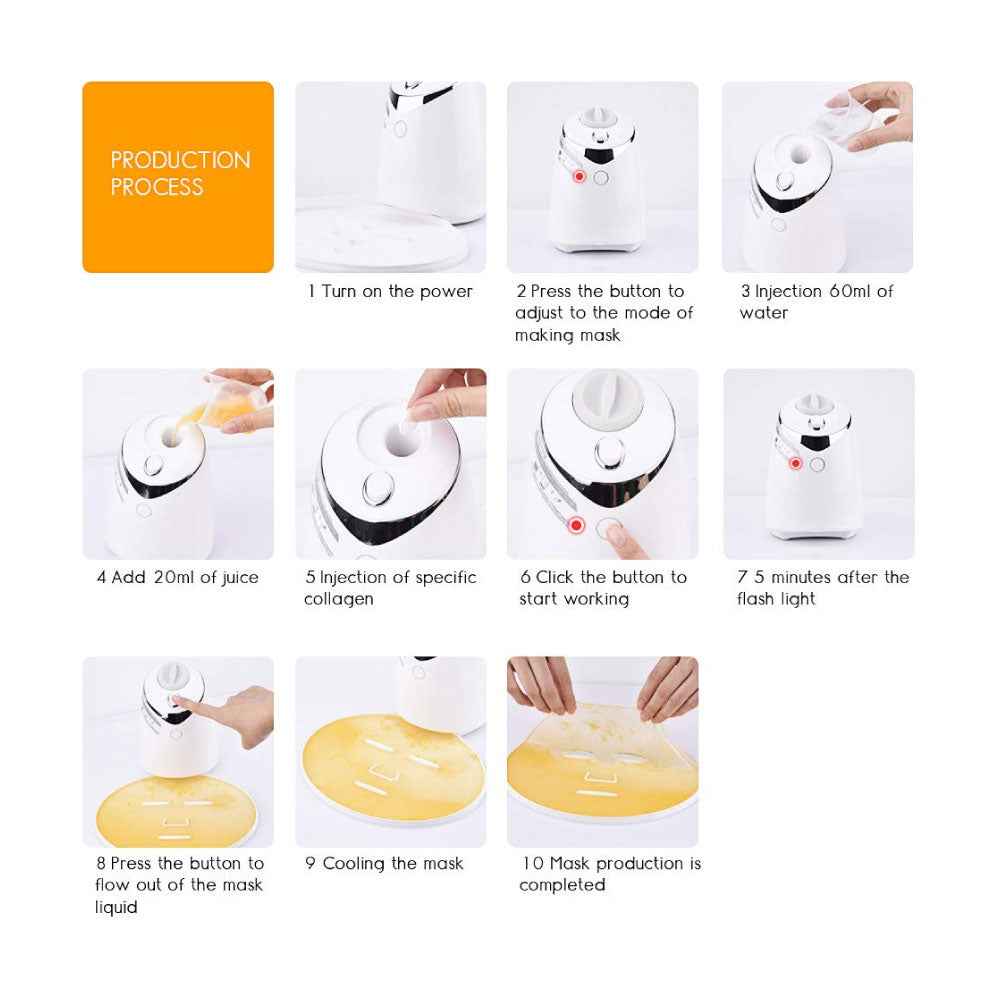 PRODUCTION PROCESS

1 Turn on the power

2 Press the button to adjust to the mode of making mask

3 Injection 60ml of water

4 Add 20ml of juice

5 Injection of specific collagen

6 Click the button to start working

7 5 minutes after the flash light

8 Press the button to flow out of the mask liquid

9 Cooling the mask

10 Mask production is completed