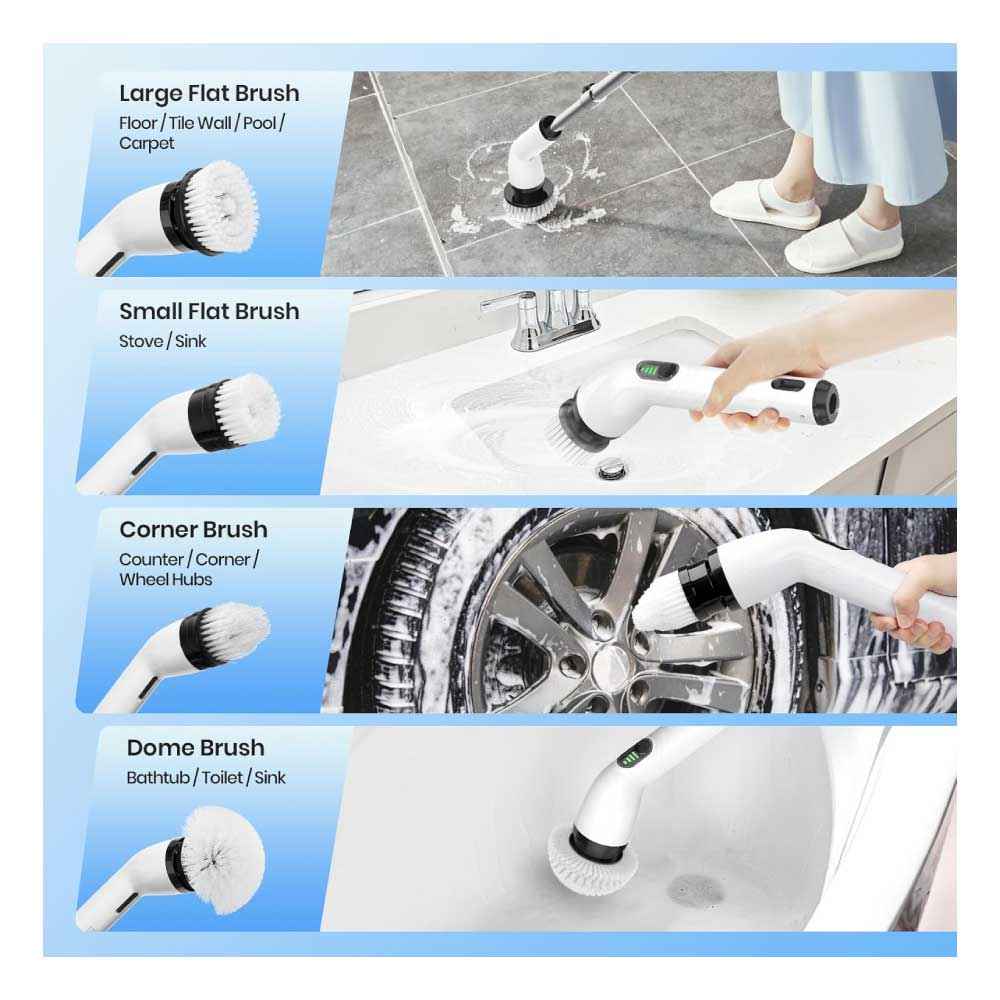 Large Flat Brush
Floor / Tile Wall / Pool / Carpet

Small Flat Brush
Stove / Sink

Corner Brush
Counter / Corner / Wheel Hubs

Dome Brush
Bathtub / Toilet / Sink