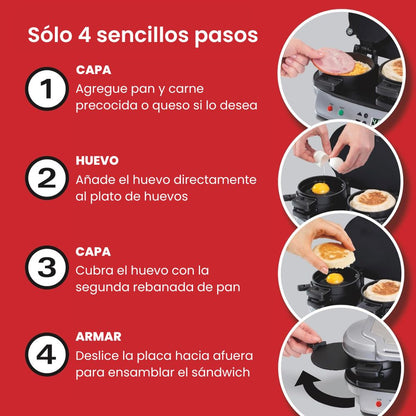 Sólo 4 sencillos pasos

1
CAPA
Agregue pan y carne precocida o queso si lo desea

2
HUEVO
Añade el huevo directamente al plato de huevos

3
CAPA
Cubra el huevo con la segunda rebanada de pan

4
ARMAR
Deslice la placa hacia afuera para ensamblar el sándwich