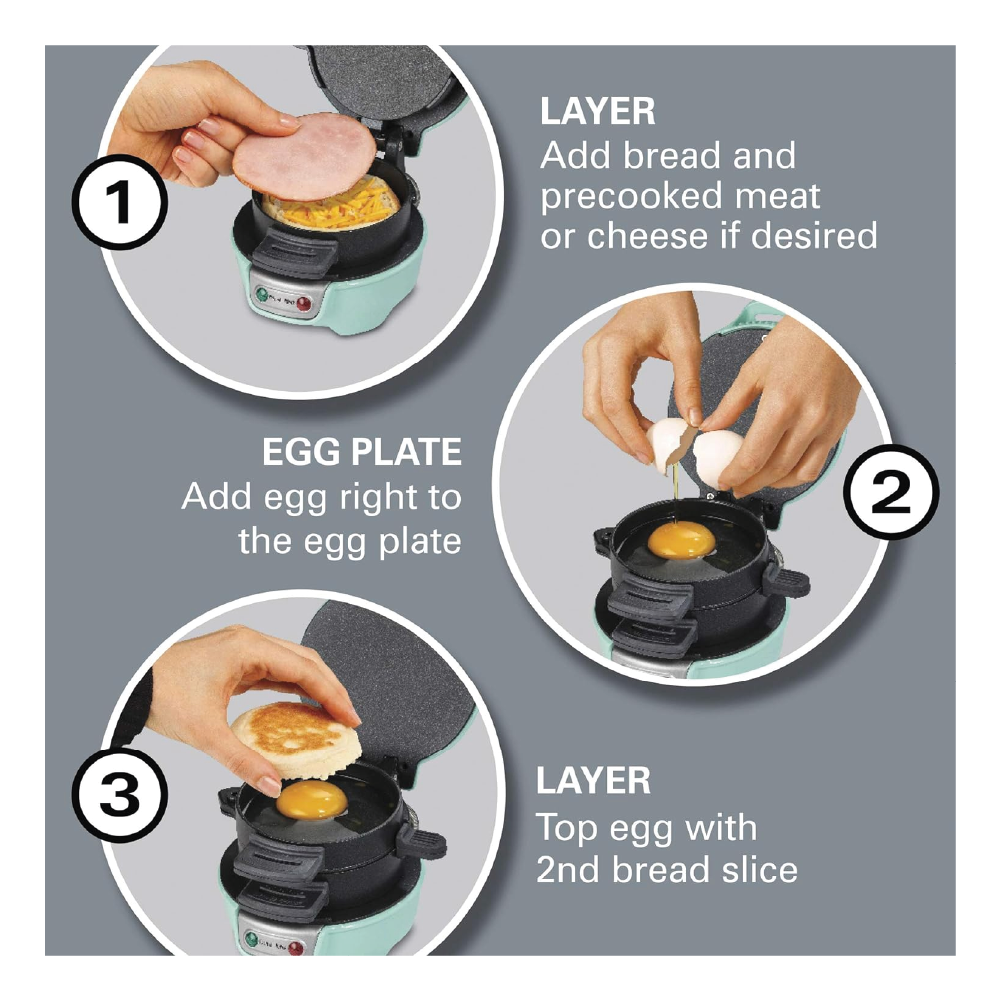 1

LAYER
Add bread and precooked meat or cheese if desired

EGG PLATE
Add egg right to the egg plate

2

3

LAYER
Top egg with 2nd bread slice