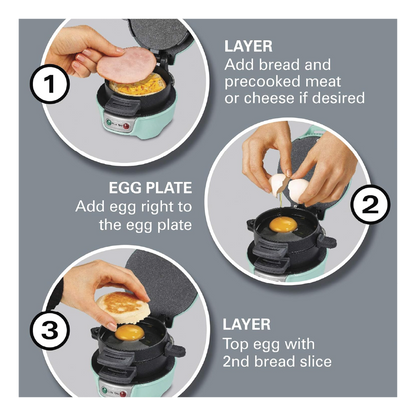 1

LAYER
Add bread and precooked meat or cheese if desired

EGG PLATE
Add egg right to the egg plate

2

3

LAYER
Top egg with 2nd bread slice