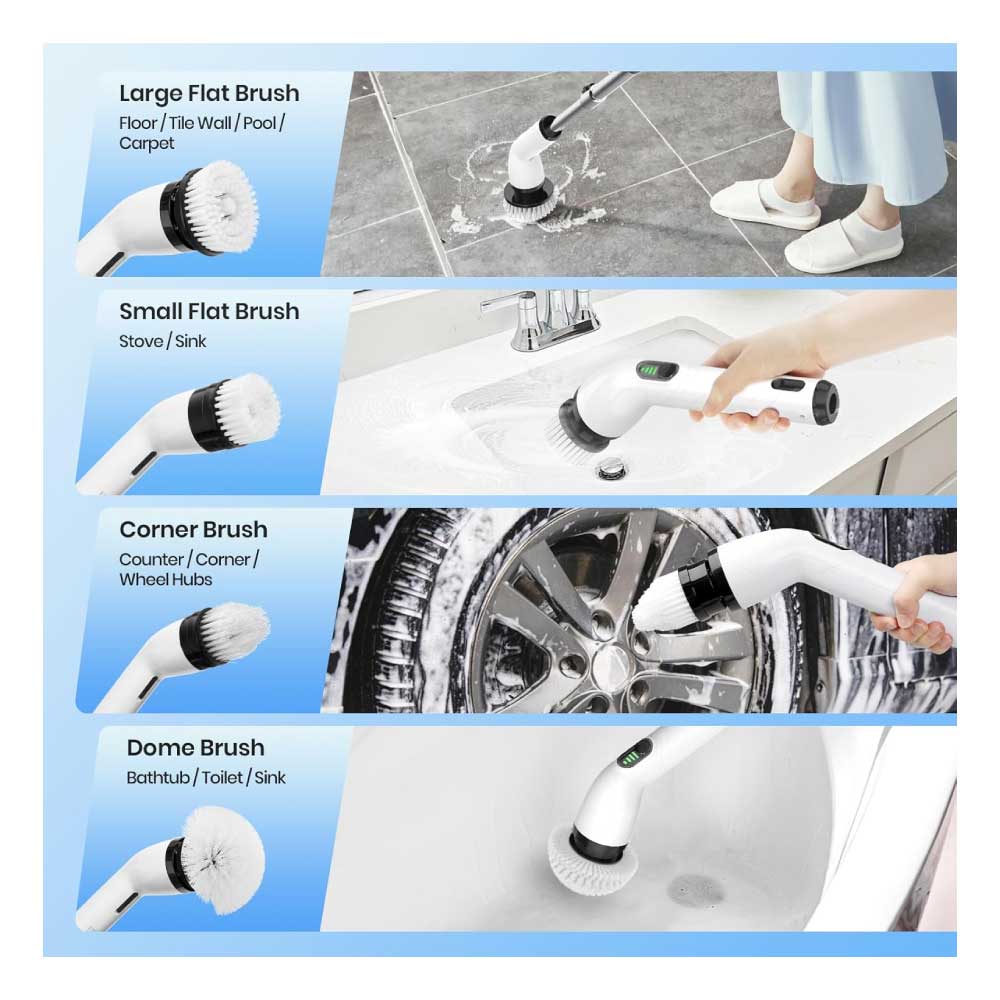 Large Flat Brush
Floor / Tile Wall / Pool / Carpet

Small Flat Brush
Stove / Sink

Corner Brush
Counter / Corner / Wheel Hubs

Dome Brush
Bathtub / Toilet / Sink